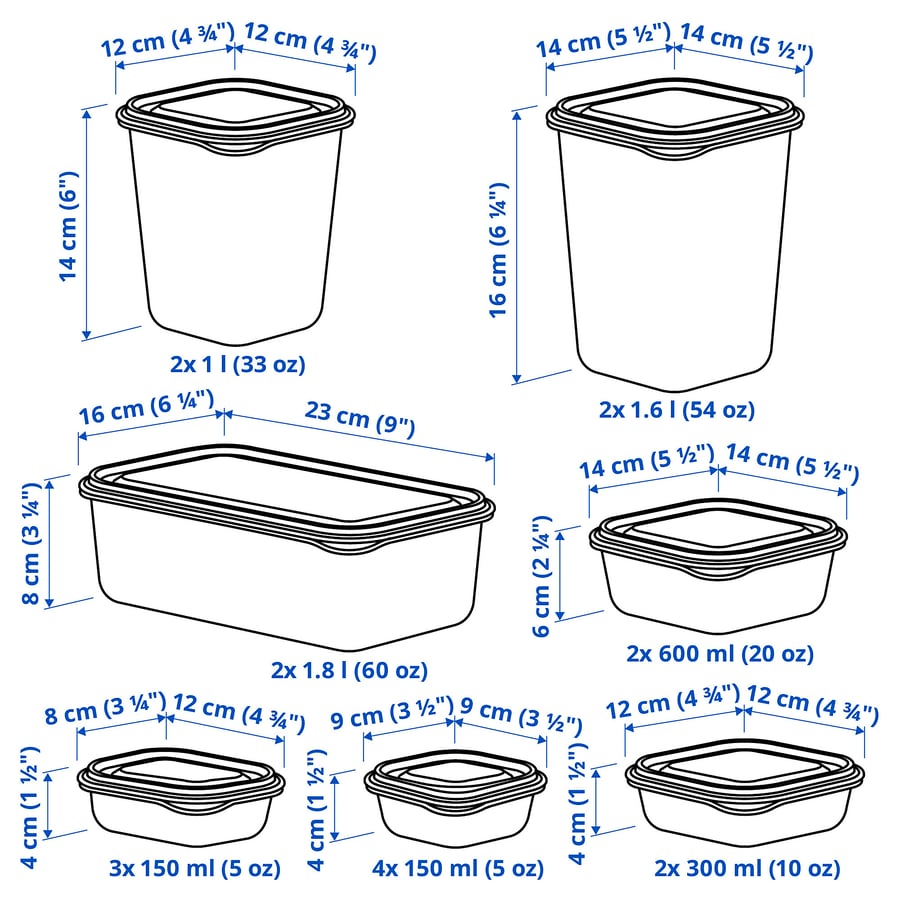 12 cm (4 ¾") 12 cm (4 ¾")
14 cm (6")
2x 1 l (33 oz)

14 cm (5 ½") 14 cm (5 ½")
16 cm (6 ¼")
2x 1.6 l (54 oz)

16 cm (6 ¼") 23 cm (9")
8 cm (3 ¼")
2x 1.8 l (60 oz)

14 cm (5 ½") 14 cm (5 ½")
6 cm (2 ¼")
2x 600 ml (20 oz)

8 cm (3 ¼") 12 cm (4 ¾")
4 cm (1 ½")
3x 150 ml (5 oz)

9 cm (3 ½") 9 cm (3 ½")
4 cm (1 ½")
4x 150 ml (5 oz)

12 cm (4 ¾") 12 cm (4 ¾")
4 cm (1 ½")
2x 300 ml (10 oz)